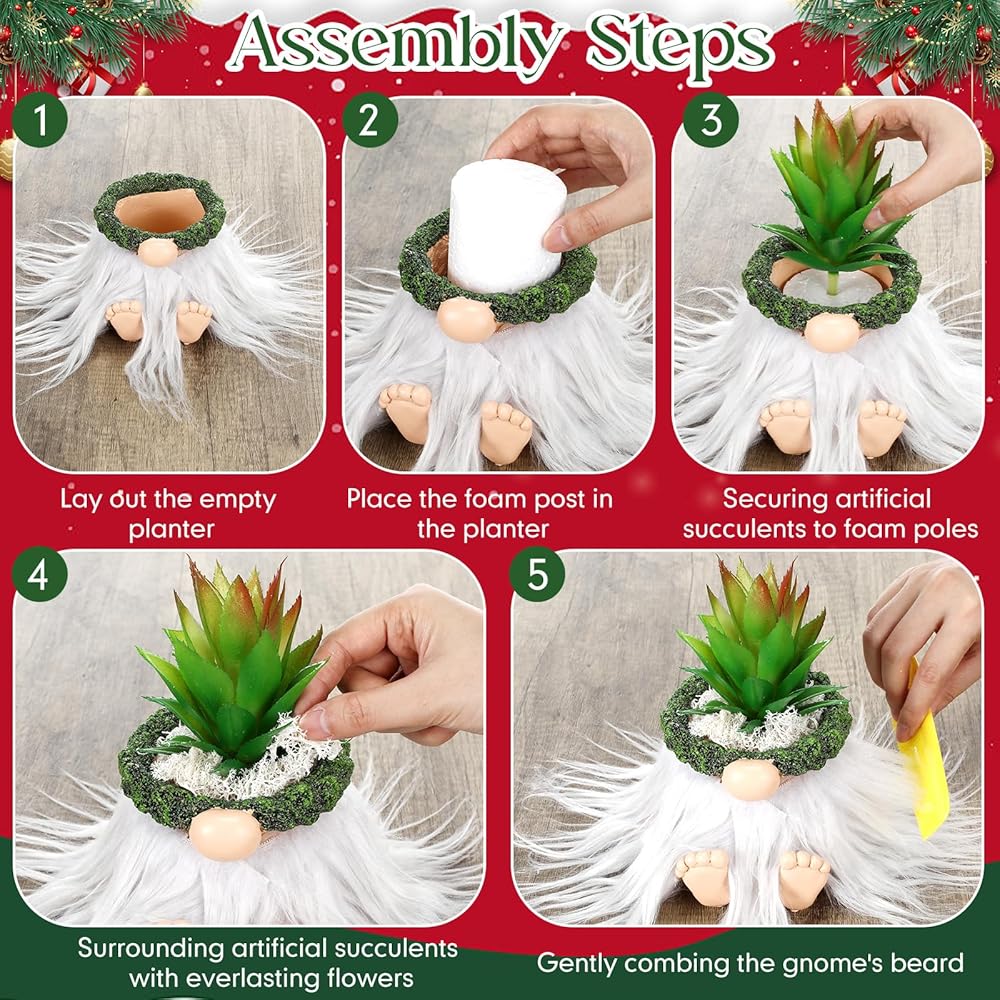 Assembly Steps

1

Lay out the empty planter

2

Place the foam post in the planter

3

Securing artificial succulents to foam poles

4

Surrounding artificial succulents with everlasting flowers

5

Gently combing the gnome's beard