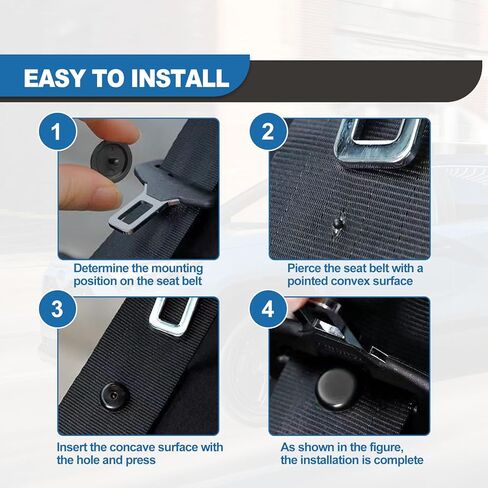 EASY TO INSTALL

1

Determine the mounting position on the seat belt

2

Pierce the seat belt with a pointed convex surface

3

Insert the concave surface with the hole and press

4

As shown in the figure, the installation is complete