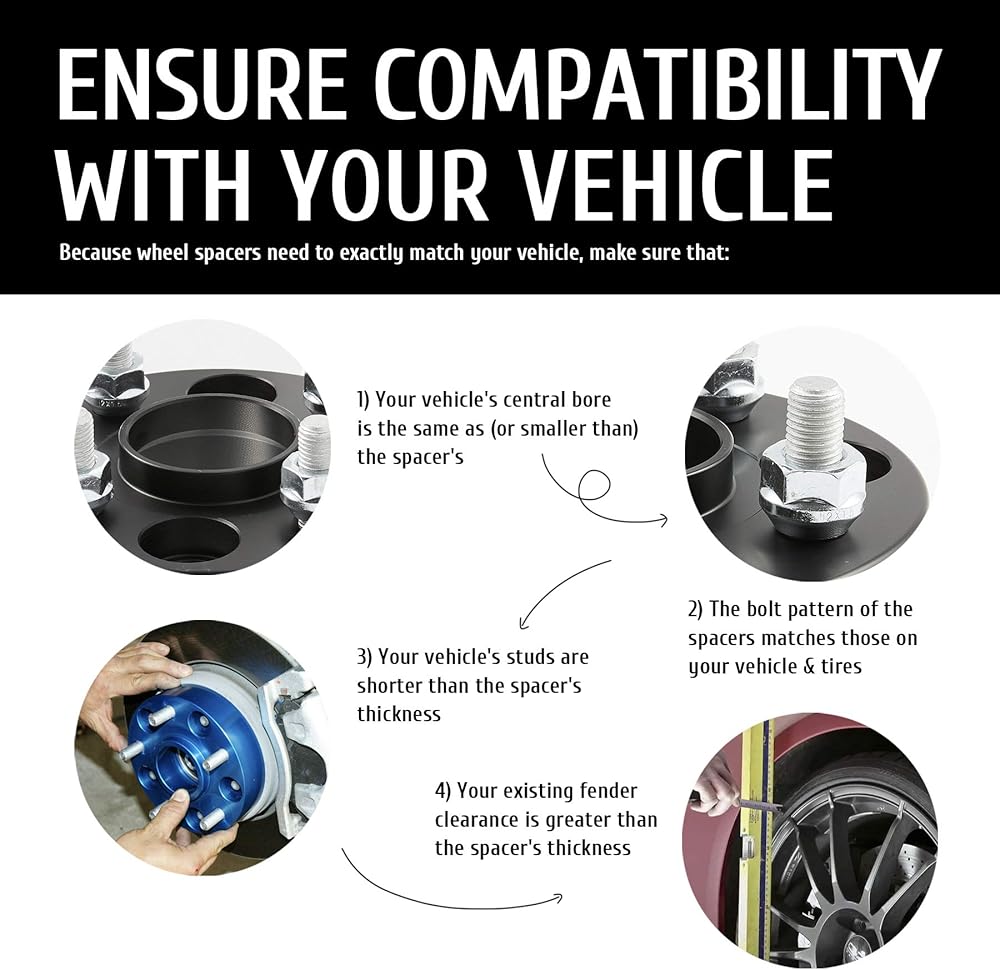 ENSURE COMPATIBILITY WITH YOUR VEHICLE

Because wheel spacers need to exactly match your vehicle, make sure that:

1) Your vehicle's central bore is the same as (or smaller than) the spacer's

2) The bolt pattern of the spacers matches those on your vehicle & tires

3) Your vehicle's studs are shorter than the spacer's thickness

4) Your existing fender clearance is greater than the spacer's thickness