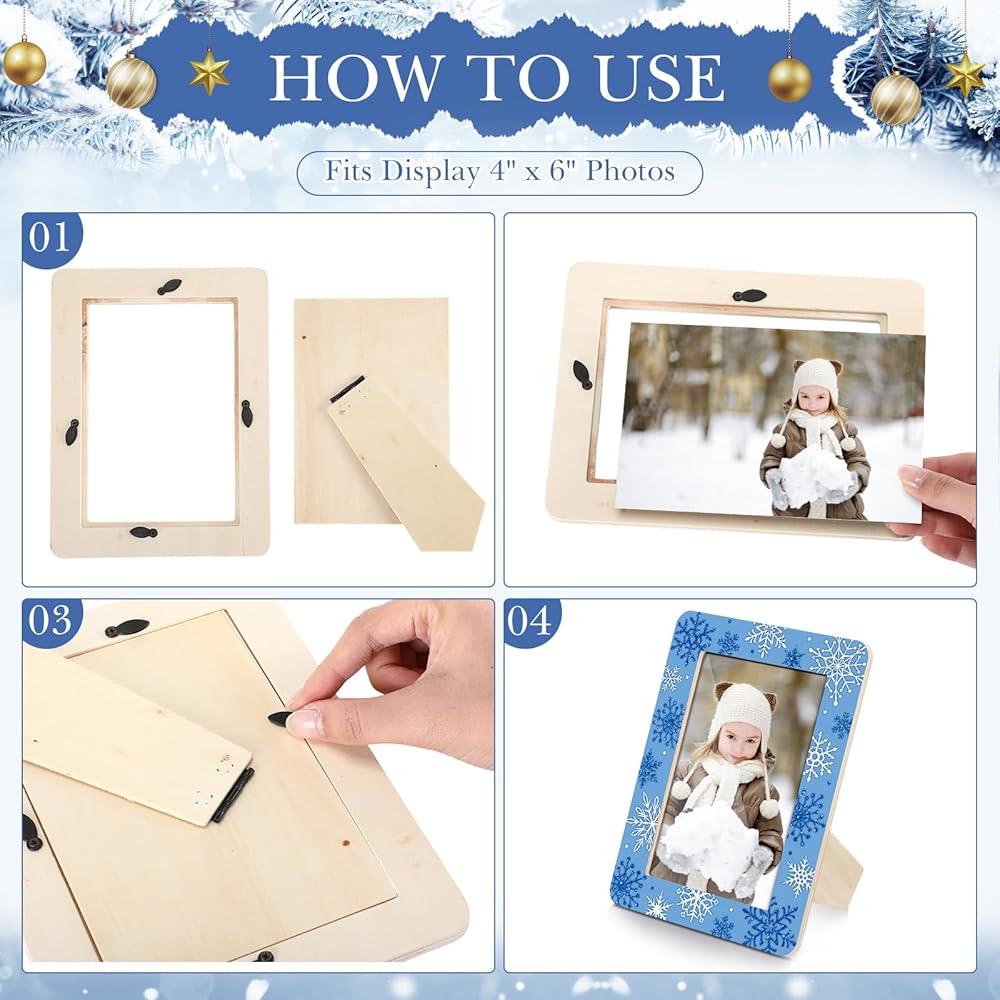 HOW TO USE

Fits Display 4" x 6" Photos

01

03

04