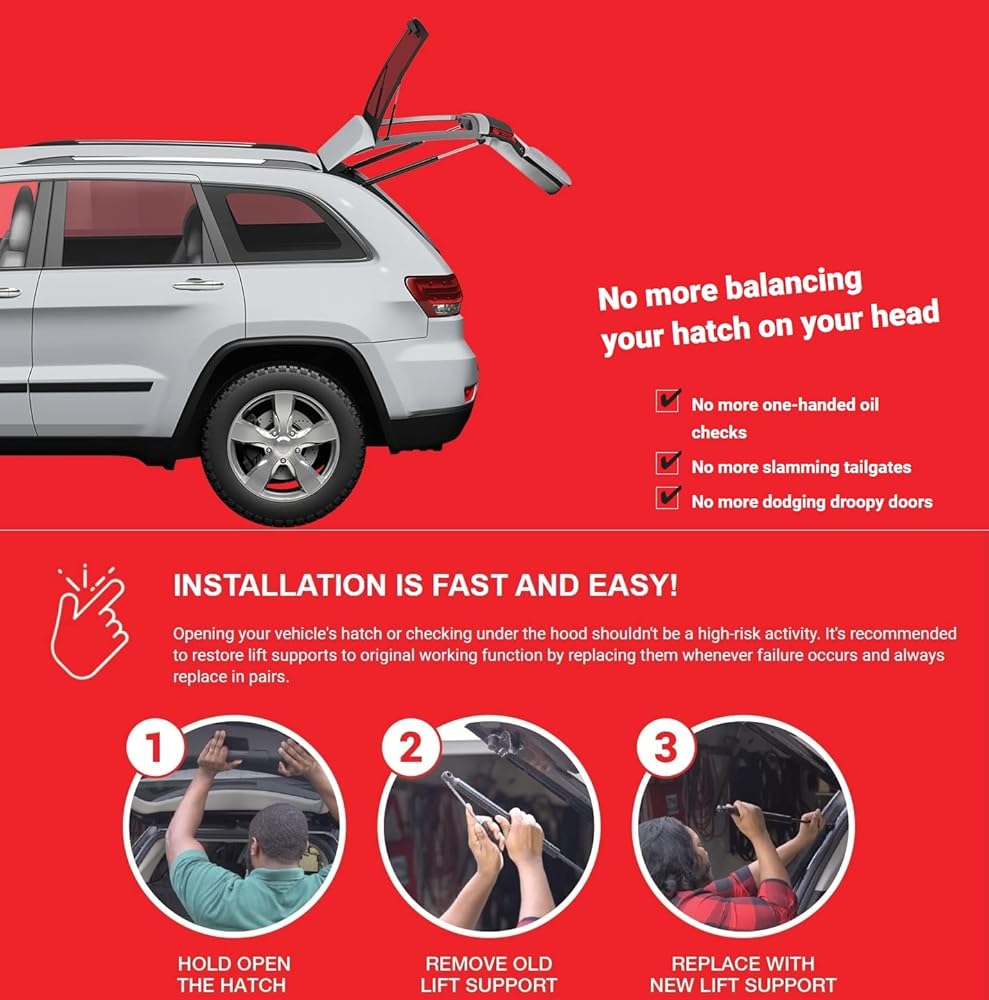 No more balancing your hatch on your head

No more one-handed oil checks
No more slamming tailgates
No more dodging droopy doors

INSTALLATION IS FAST AND EASY!

Opening your vehicle's hatch or checking under the hood shouldn't be a high-risk activity. It's recommended to restore lift supports to original working function by replacing them whenever failure occurs and always replace in pairs.

1
HOLD OPEN THE HATCH

2
REMOVE OLD LIFT SUPPORT

3
REPLACE WITH NEW LIFT SUPPORT