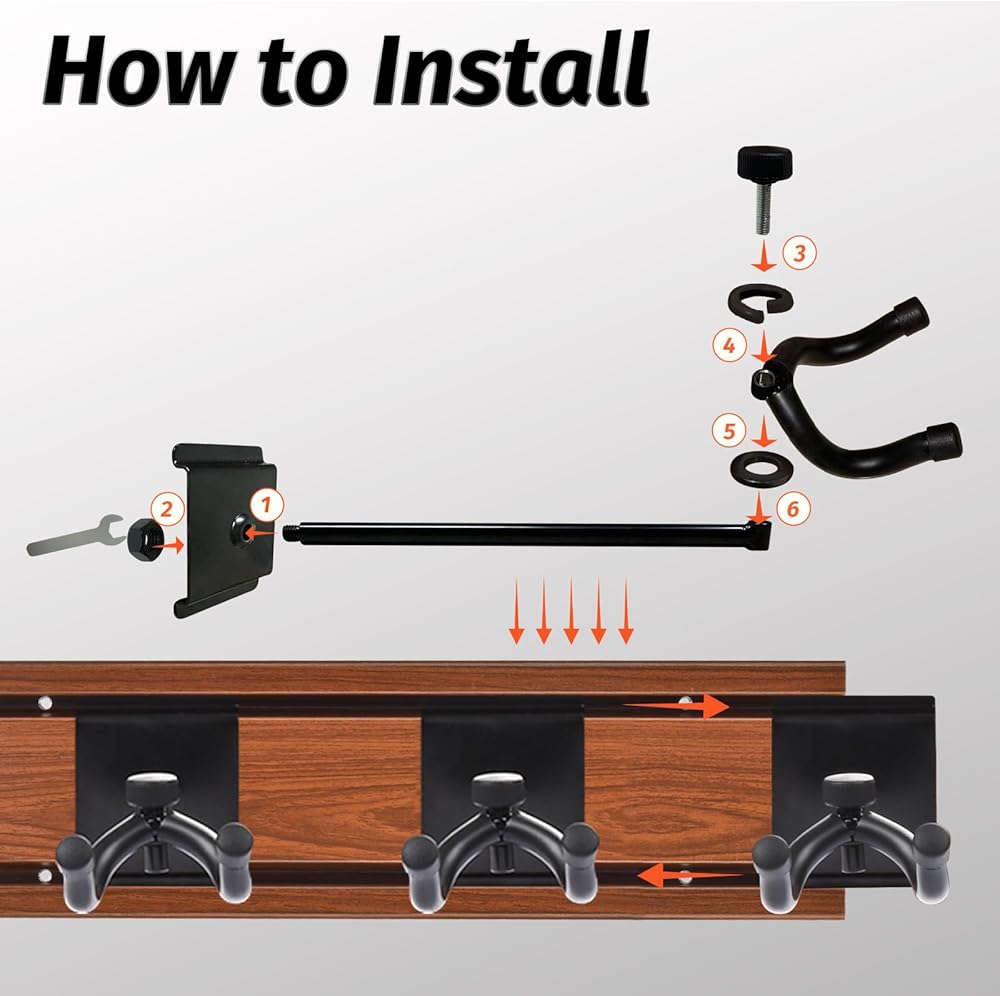 How to Install

3

4

5

6

2

1