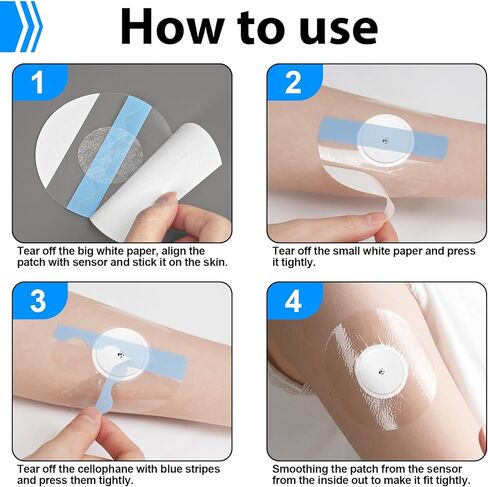 How to use

1

Tear off the big white paper, align the patch with sensor and stick it on the skin.

2

Tear off the small white paper and press it tightly.

3

Tear off the cellophane with blue stripes and press them tightly.

4

Smoothing the patch from the sensor from the inside out to make it fit tightly.