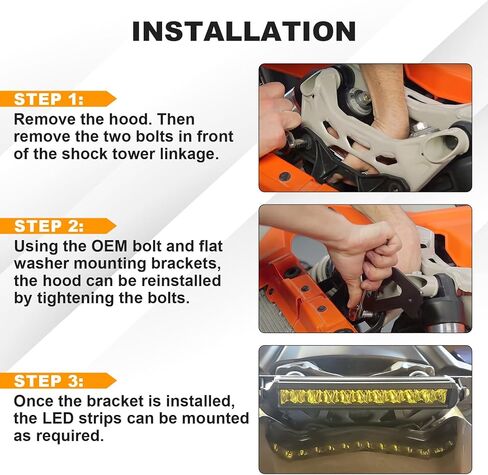 INSTALLATION

STEP 1:

Remove the hood. Then remove the two bolts in front of the shock tower linkage.

STEP 2:

Using the OEM bolt and flat washer mounting brackets, the hood can be reinstalled by tightening the bolts.

STEP 3:

Once the bracket is installed, the LED strips can be mounted as required.