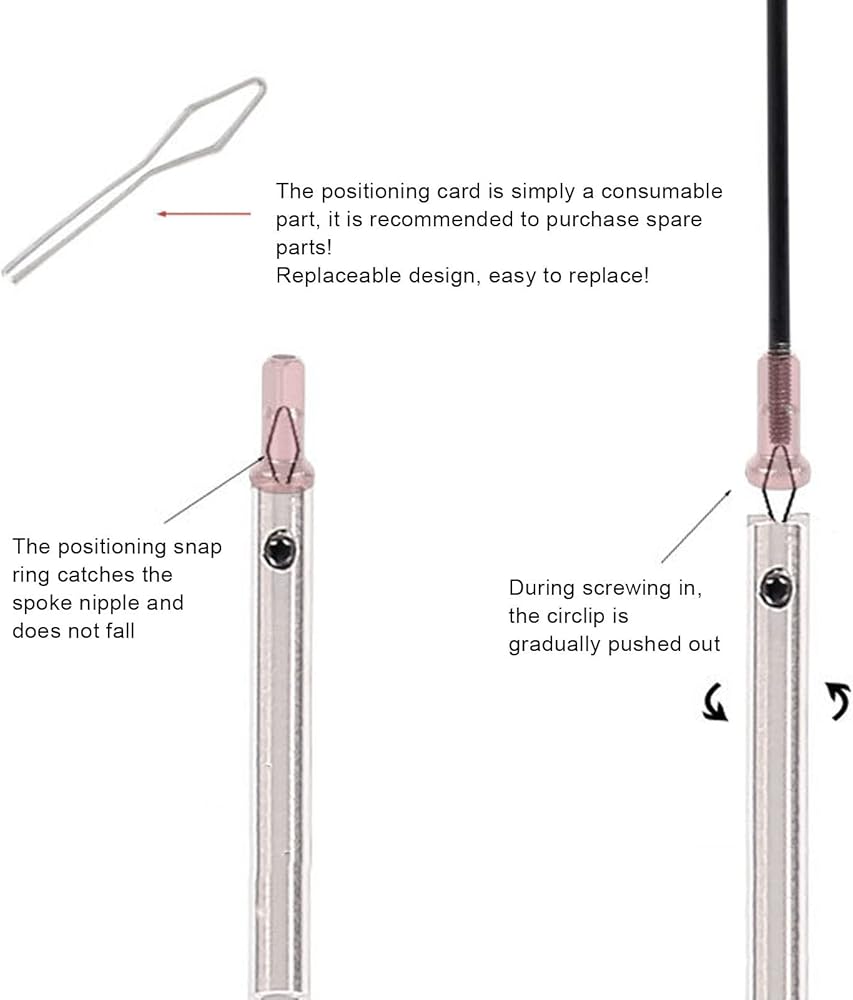 The positioning card is simply a consumable part, it is recommended to purchase spare parts!
Replaceable design, easy to replace!

The positioning snap ring catches the spoke nipple and does not fall

During screwing in, the circlip is gradually pushed out