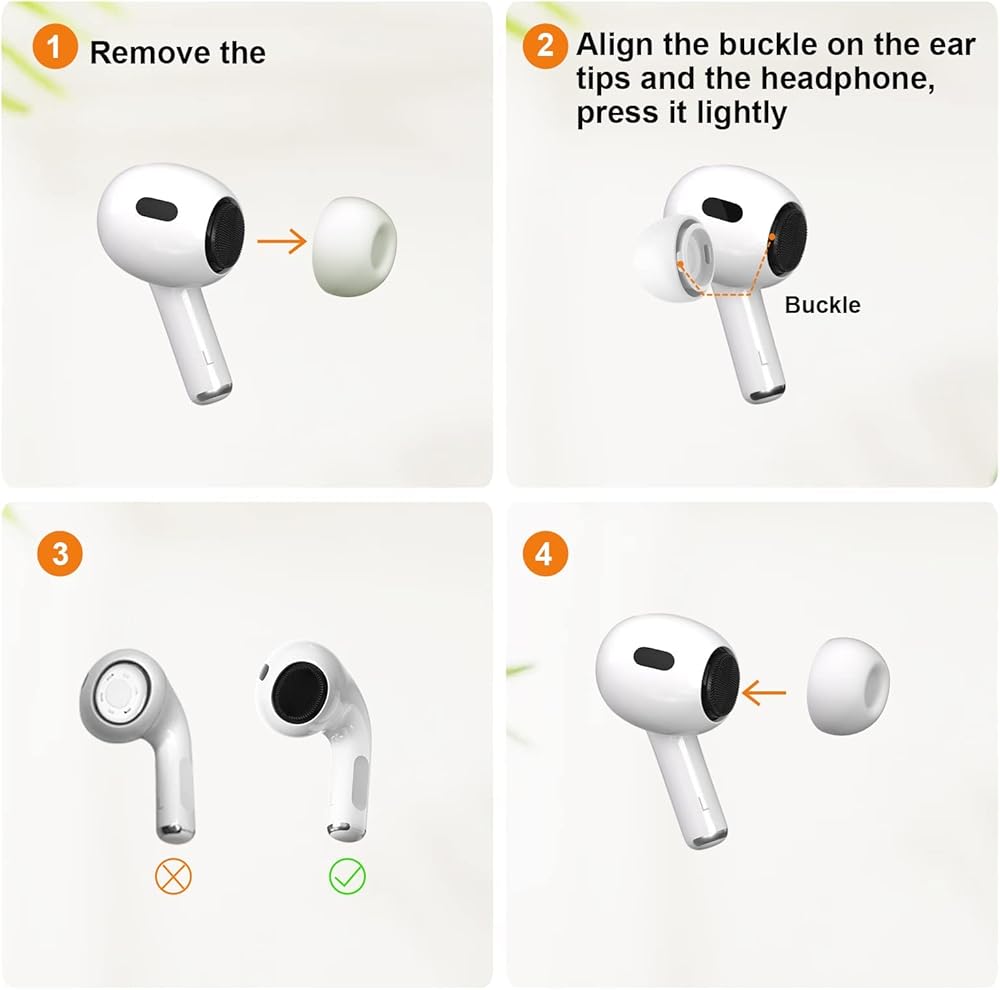 1 Remove the

2 Align the buckle on the ear tips and the headphone, press it lightly

Buckle

3

4