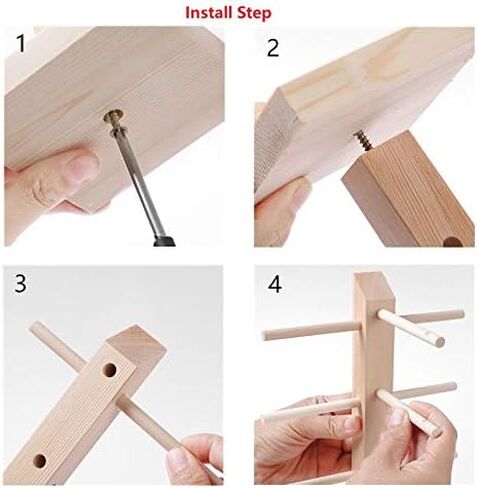 Install Step

1

2

3

4