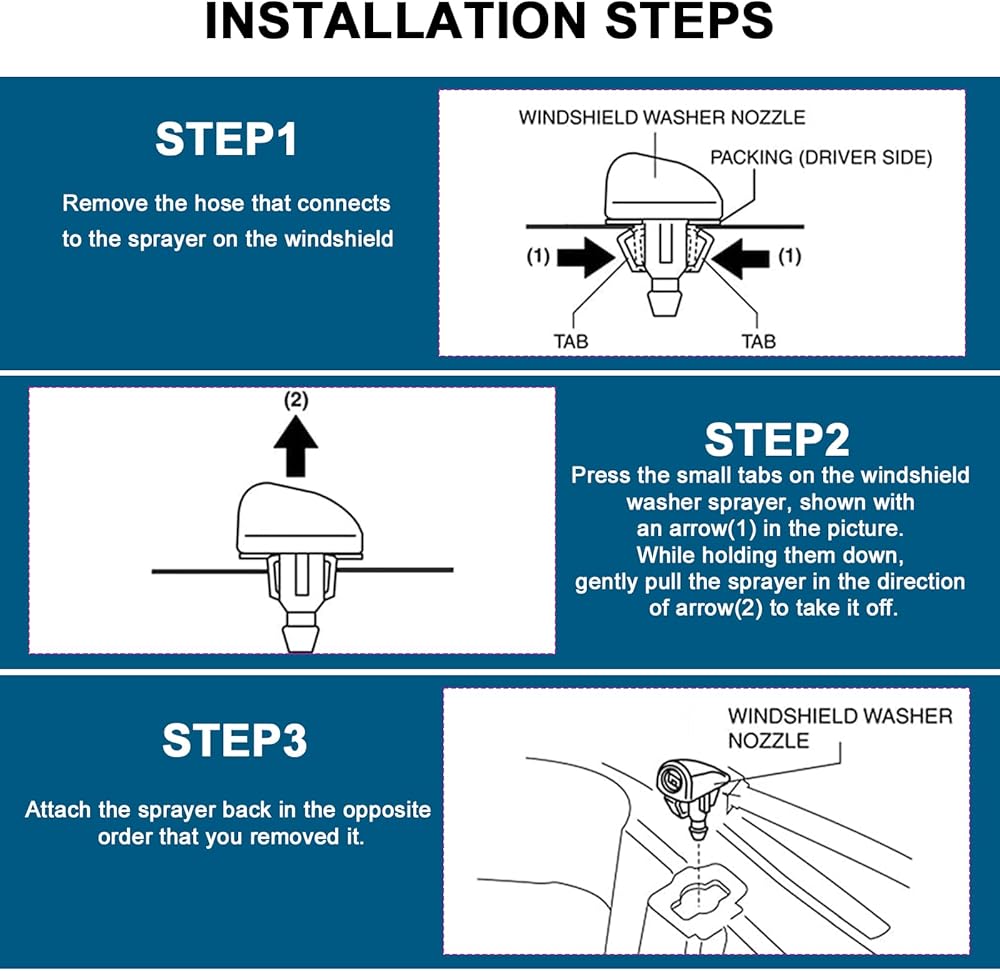 INSTALLATION STEPS

STEP1

Remove the hose that connects to the sprayer on the windshield

WINDSHIELD WASHER NOZZLE

PACKING (DRIVER SIDE)

(1)

(1)

TAB

TAB

(2)

STEP2

Press the small tabs on the windshield washer sprayer, shown with an arrow(1) in the picture. While holding them down, gently pull the sprayer in the direction of arrow(2) to take it off.

STEP3

Attach the sprayer back in the opposite order that you removed it.

WINDSHIELD WASHER NOZZLE