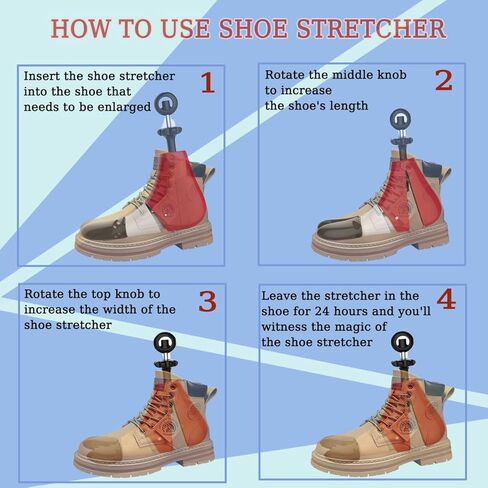 HOW TO USE SHOE STRETCHER

Insert the shoe stretcher into the shoe that needs to be enlarged

1

Rotate the middle knob to increase the shoe's length

2

Rotate the top knob to increase the width of the shoe stretcher

3

Leave the stretcher in the shoe for 24 hours and you'll witness the magic of the shoe stretcher

4