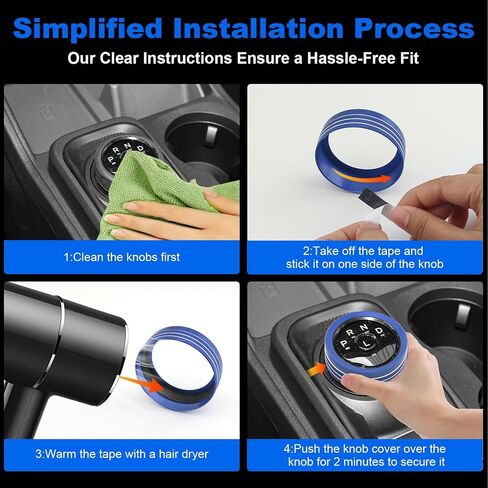 Simplified Installation Process

Our Clear Instructions Ensure a Hassle-Free Fit

P R N D

1:Clean the knobs first

2:Take off the tape and stick it on one side of the knob

3:Warm the tape with a hair dryer

P R N D L

4:Push the knob cover over the knob for 2 minutes to secure it