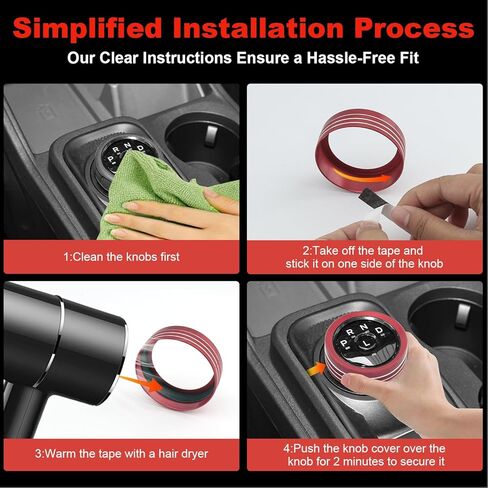 Simplified Installation Process

Our Clear Instructions Ensure a Hassle-Free Fit

P R N D

1:Clean the knobs first

2:Take off the tape and stick it on one side of the knob

3:Warm the tape with a hair dryer

P R N D L

4:Push the knob cover over the knob for 2 minutes to secure it