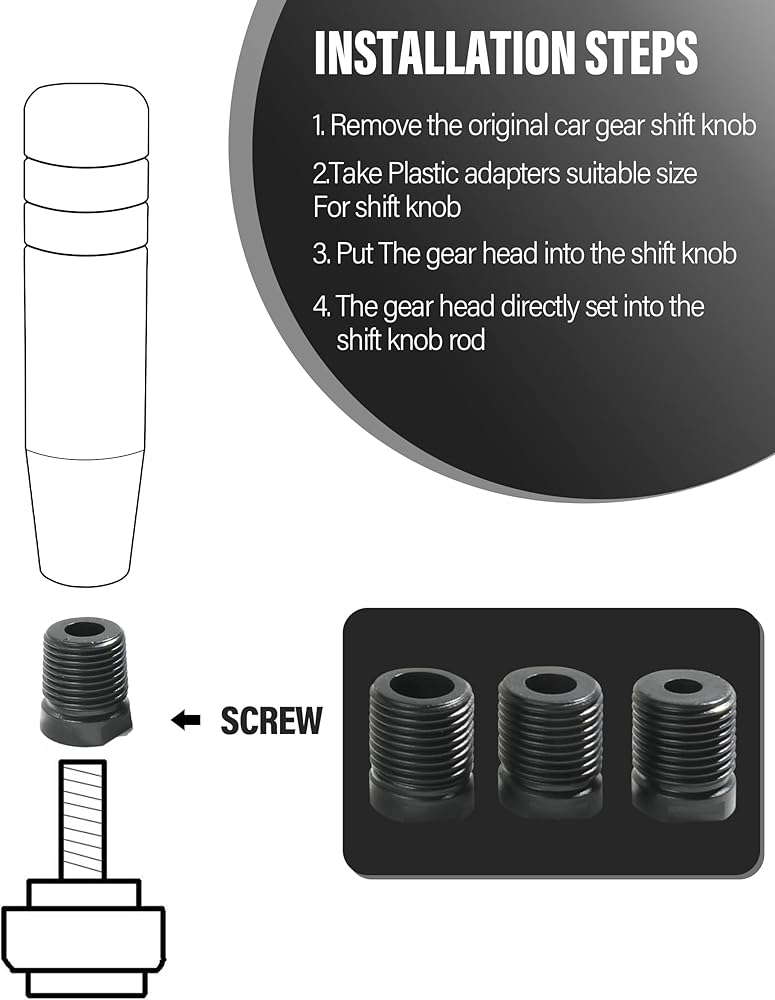 INSTALLATION STEPS

1. Remove the original car gear shift knob

2.Take Plastic adapters suitable size For shift knob

3. Put The gear head into the shift knob

4. The gear head directly set into the shift knob rod

SCREW