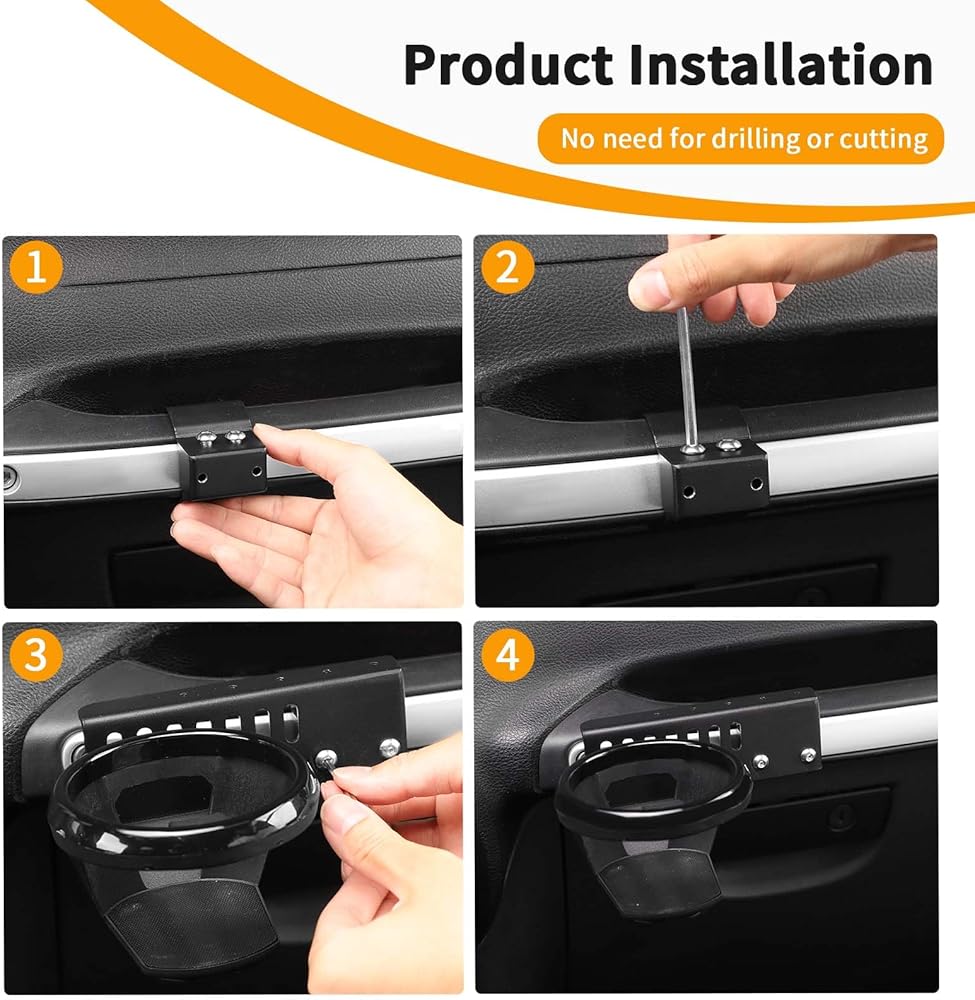 Product Installation

No need for drilling or cutting

1

2

3

4