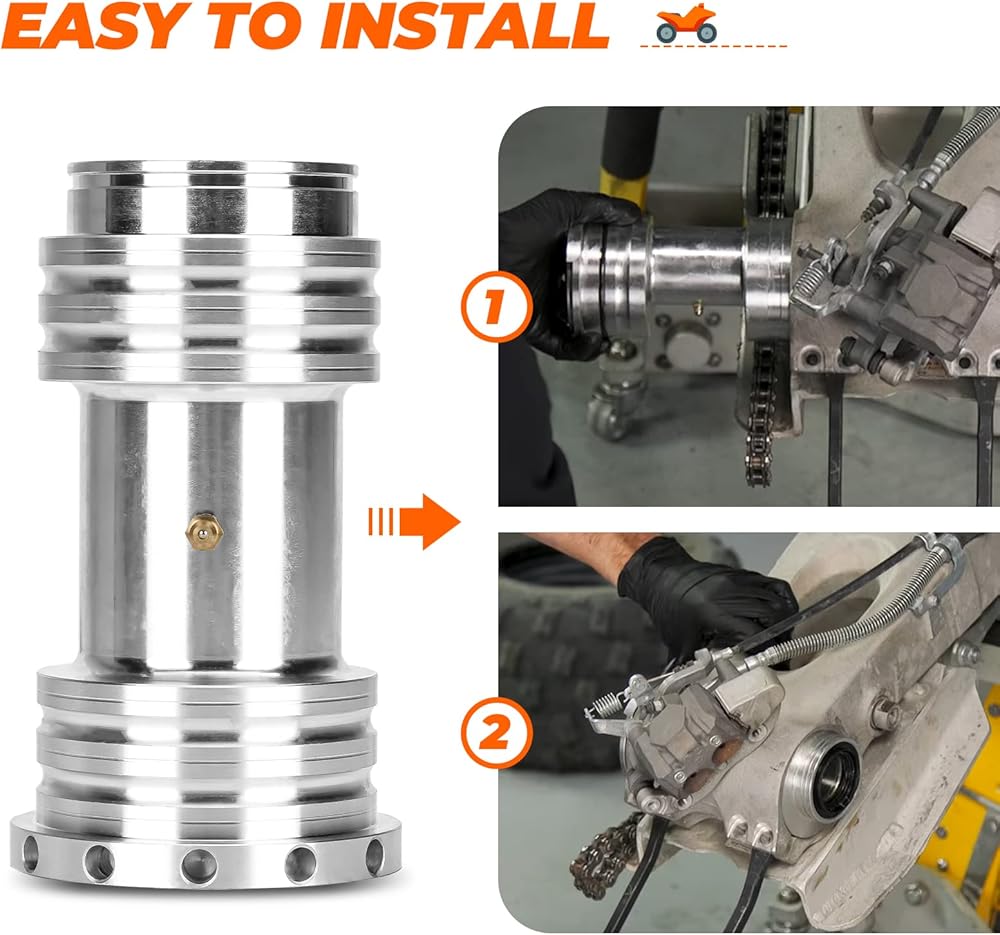 EASY TO INSTALL

1

2