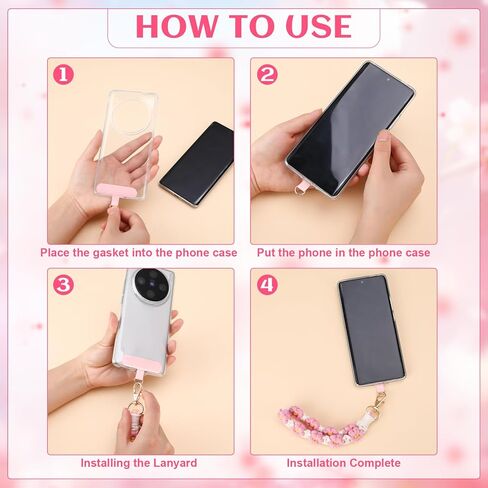 HOW TO USE

1

Place the gasket into the phone case

2

Put the phone in the phone case

3

Installing the Lanyard

4

Installation Complete