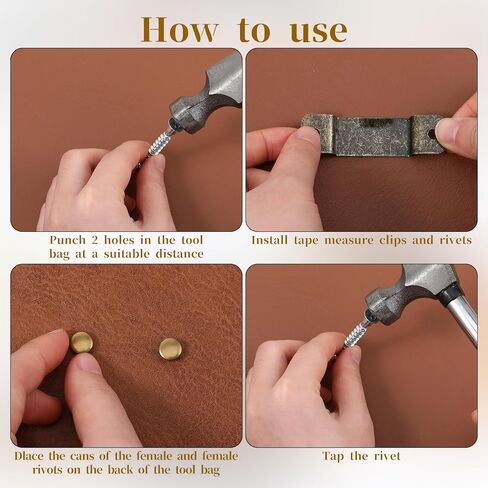 How to use

Punch 2 holes in the tool bag at a suitable distance

Install tape measure clips and rivets

Dlace the cans of the female and female rivots on the back of the tool bag

Tap the rivet