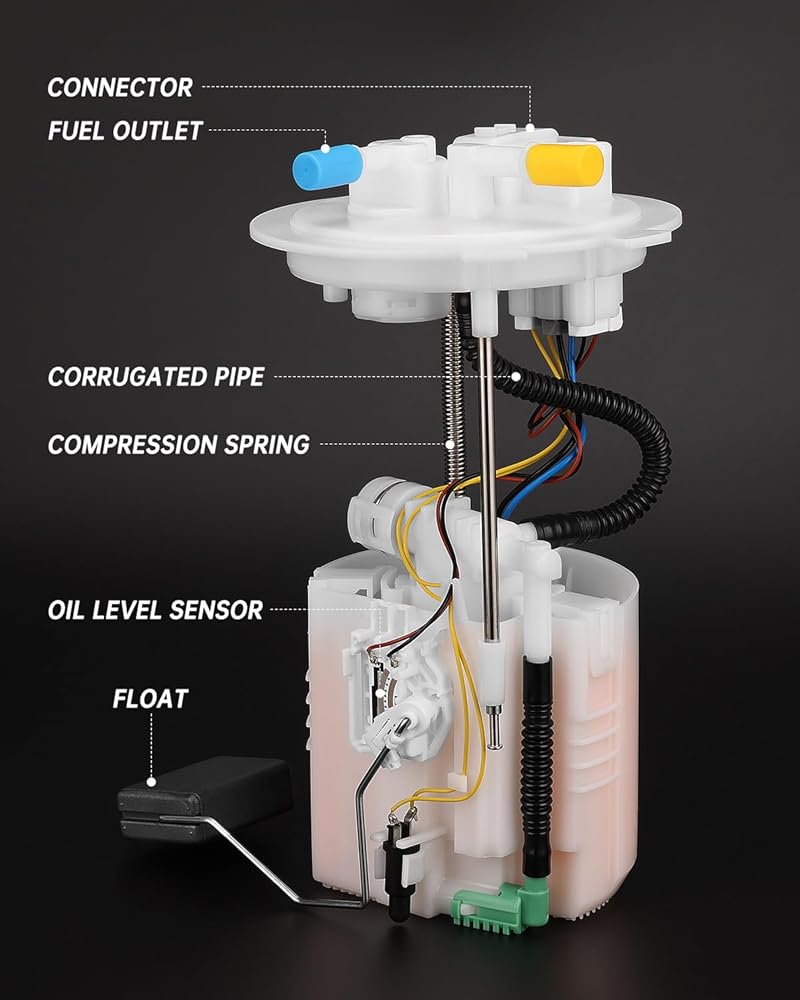 CONNECTOR
FUEL OUTLET
CORRUGATED PIPE
COMPRESSION SPRING
OIL LEVEL SENSOR
FLOAT