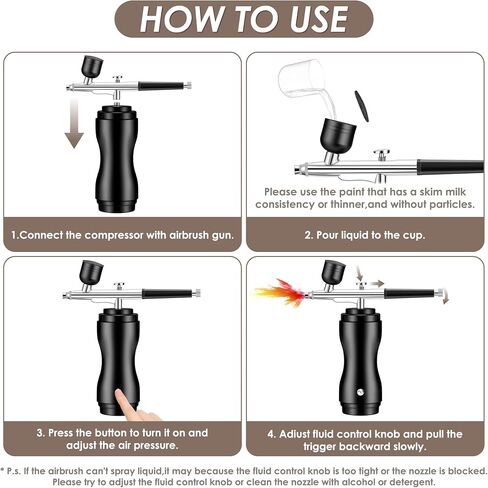 HOW TO USE

1.Connect the compressor with airbrush gun.

Please use the paint that has a skim milk consistency or thinner,and without particles.

2. Pour liquid to the cup.

3. Press the button to turn it on and adjust the air pressure.

4. Adjust fluid control knob and pull the trigger backward slowly.

* P.s. If the airbrush can't spray liquid,it may because the fluid control knob is too tight or the nozzle is blocked. Please try to adjust the fluid control knob or clean the nozzle with alcohol or detergent.