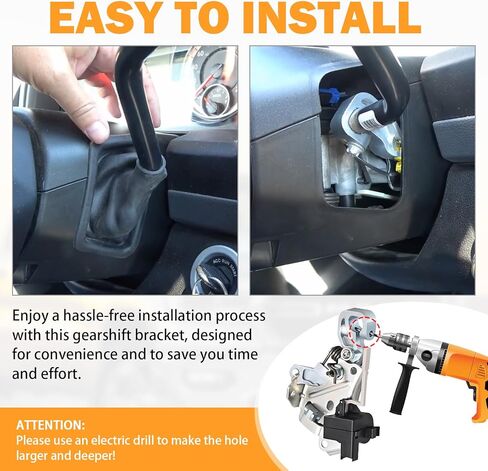 EASY TO INSTALL

Enjoy a hassle-free installation process with this gearshift bracket, designed for convenience and to save you time and effort.

ATTENTION:
Please use an electric drill to make the hole larger and deeper!