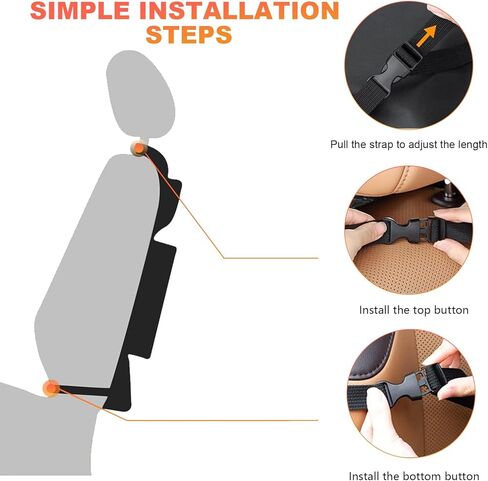 SIMPLE INSTALLATION STEPS

Pull the strap to adjust the length

Install the top button

Install the bottom button