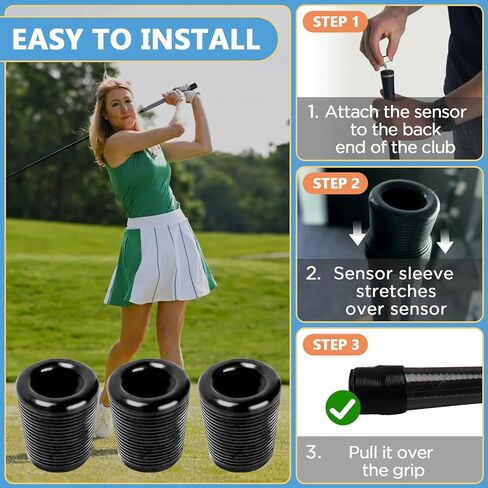 EASY TO INSTALL

STEP 1

1. Attach the sensor to the back end of the club

STEP 2

2. Sensor sleeve stretches over sensor

STEP 3

3. Pull it over the grip