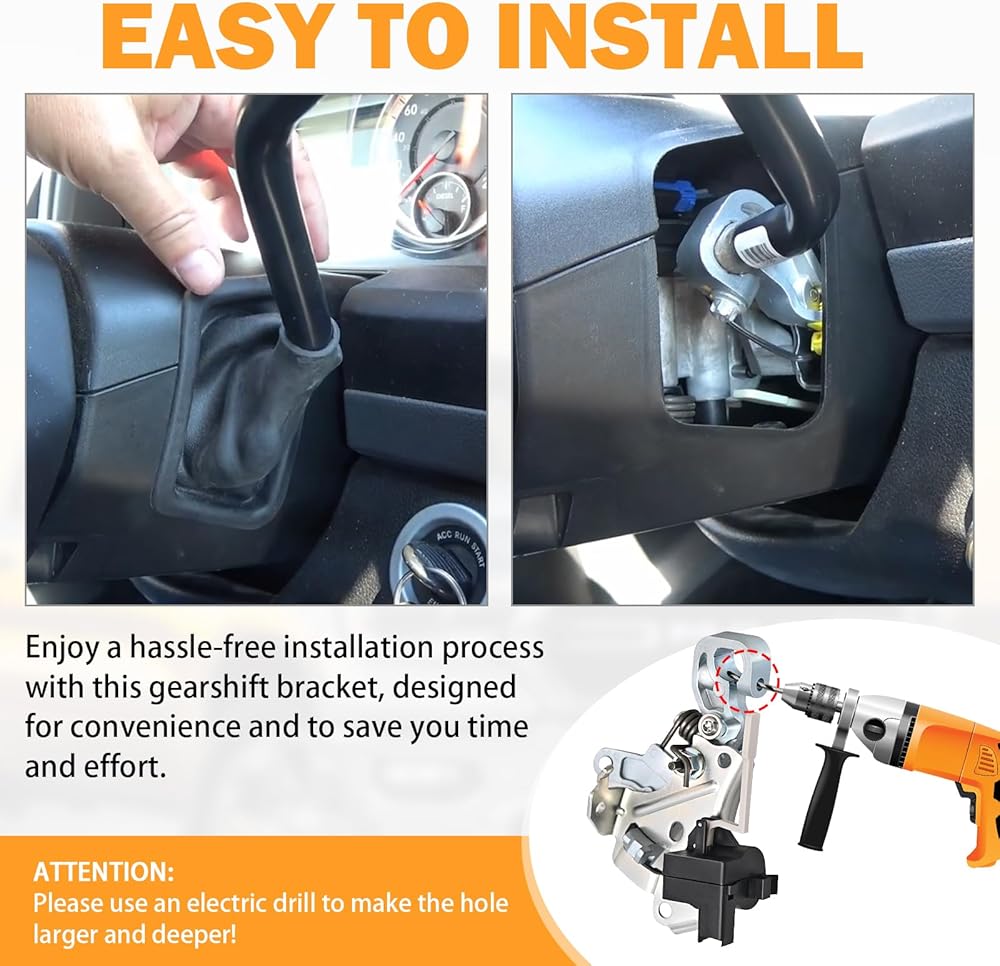 EASY TO INSTALL

60

ACC RUN START

Enjoy a hassle-free installation process with this gearshift bracket, designed for convenience and to save you time and effort.

ATTENTION:
Please use an electric drill to make the hole larger and deeper!