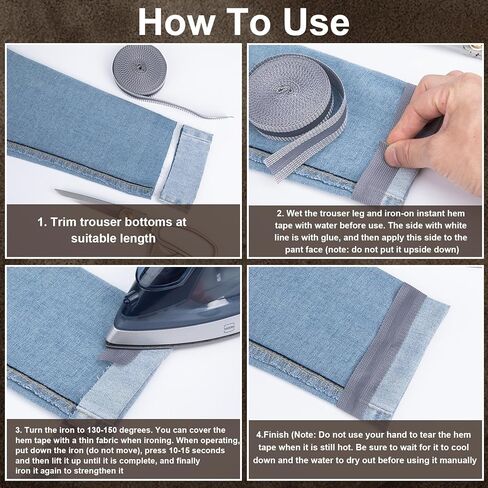 How To Use

1. Trim trouser bottoms at suitable length

2. Wet the trouser leg and iron-on instant hem tape with water before use. The side with white line is with glue, and then apply this side to the pant face (note: do not put it upside down)

3. Turn the iron to 130-150 degrees. You can cover the hem tape with a thin fabric when ironing. When operating, put down the iron (do not move), press 10-15 seconds and then lift it up until it is complete, and finally iron it again to strengthen it

4.Finish (Note: Do not use your hand to tear the hem tape when it is still hot. Be sure to wait for it to cool down and the water to dry out before using it manually