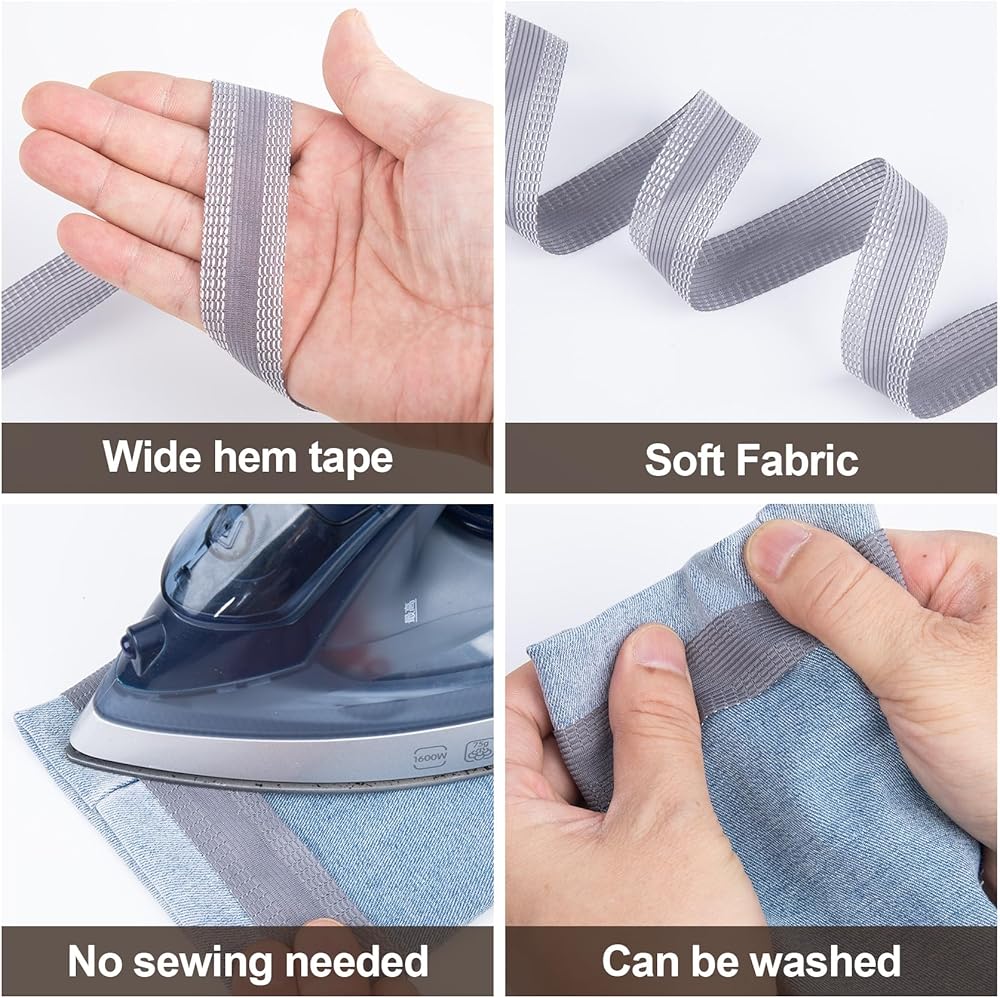 Wide hem tape

Soft Fabric

1600W

75g

No sewing needed

Can be washed