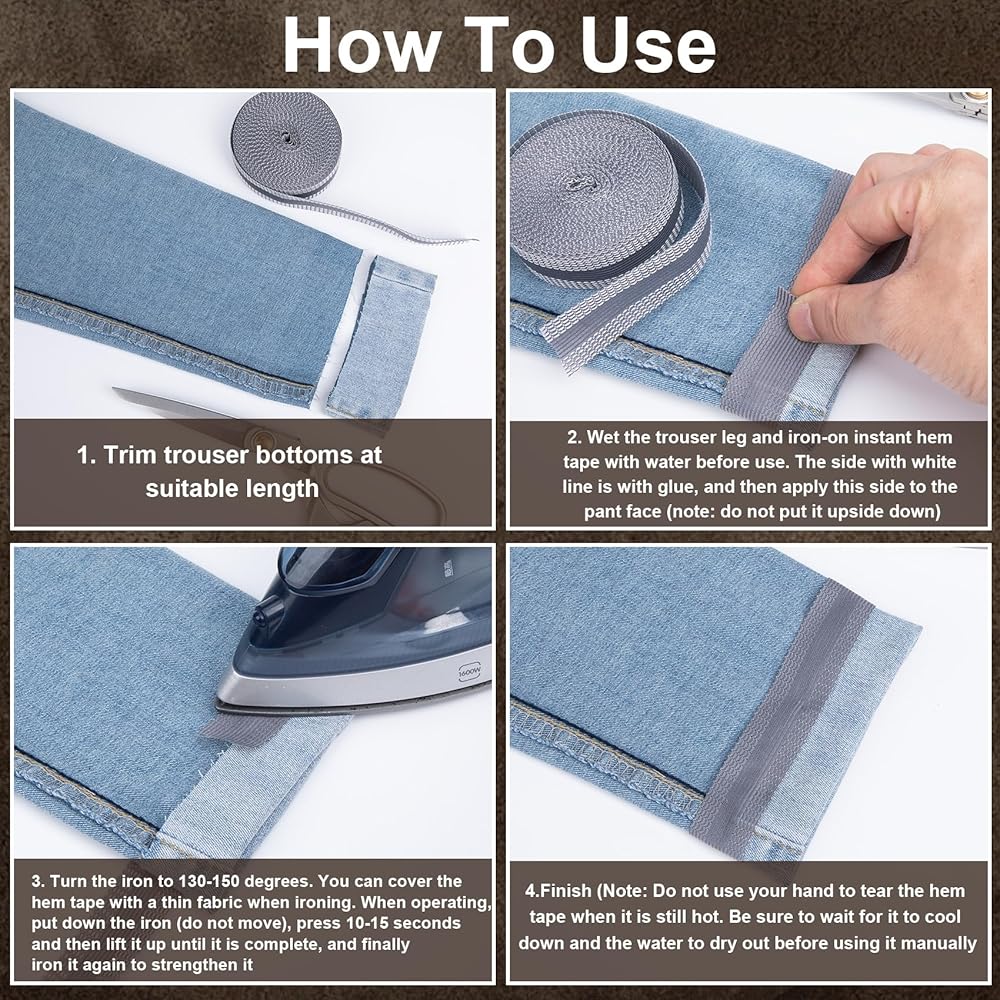 How To Use

1. Trim trouser bottoms at suitable length

2. Wet the trouser leg and iron-on instant hem tape with water before use. The side with white line is with glue, and then apply this side to the pant face (note: do not put it upside down)

1600W

3. Turn the iron to 130-150 degrees. You can cover the hem tape with a thin fabric when ironing. When operating, put down the iron (do not move), press 10-15 seconds and then lift it up until it is complete, and finally iron it again to strengthen it

4.Finish (Note: Do not use your hand to tear the hem tape when it is still hot. Be sure to wait for it to cool down and the water to dry out before using it manually