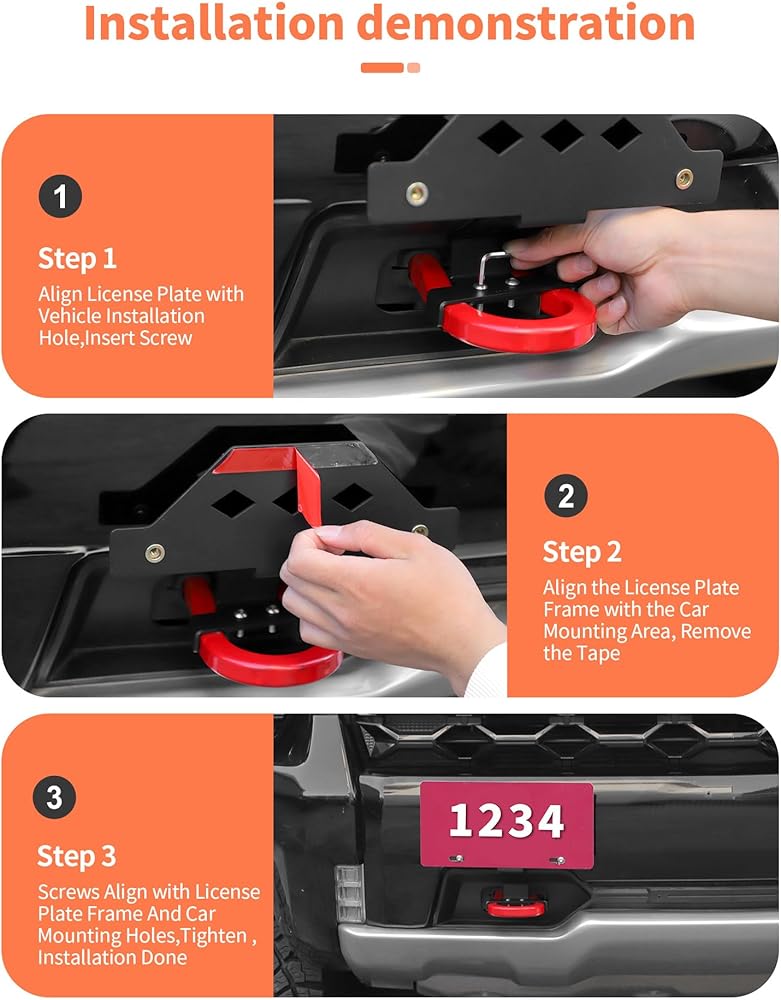 Installation demonstration

1

Step 1

Align License Plate with Vehicle Installation Hole,Insert Screw

2

Step 2

Align the License Plate Frame with the Car Mounting Area, Remove the Tape

3

Step 3

Screws Align with License Plate Frame And Car Mounting Holes,Tighten , Installation Done

1234