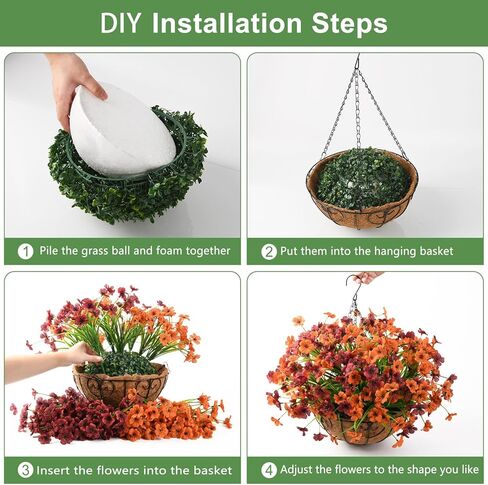 DIY Installation Steps

1 Pile the grass ball and foam together

2 Put them into the hanging basket

3 Insert the flowers into the basket

4 Adjust the flowers to the shape you like