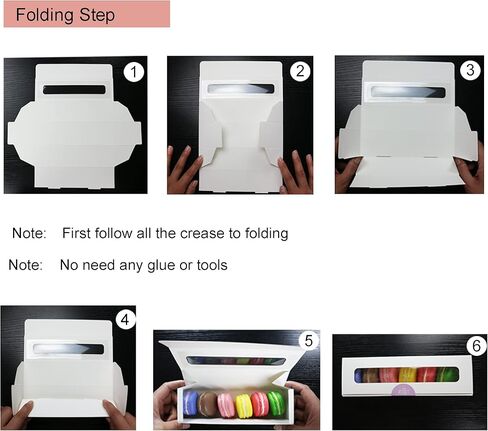 Folding Step

1

2

3

Note: First follow all the crease to folding

Note: No need any glue or tools

4

5

6