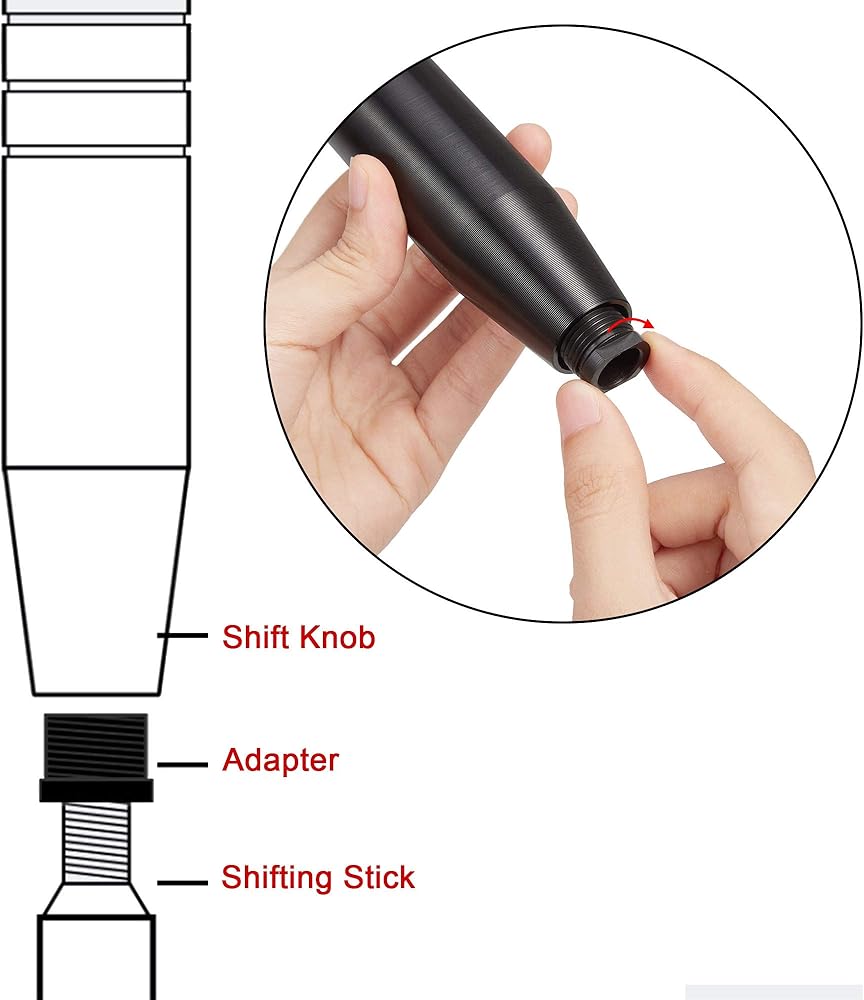 Shift Knob

Adapter

Shifting Stick