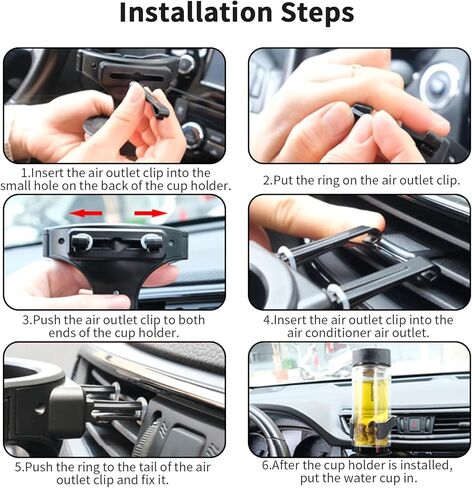 Installation Steps

1.Insert the air outlet clip into the small hole on the back of the cup holder.

2.Put the ring on the air outlet clip.

3.Push the air outlet clip to both ends of the cup holder.

4.Insert the air outlet clip into the air conditioner air outlet.

5.Push the ring to the tail of the air outlet clip and fix it.

6.After the cup holder is installed, put the water cup in.