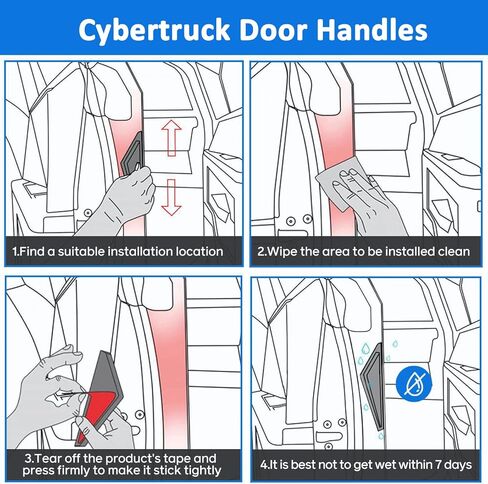 Cybertruck Door Handles

1.Find a suitable installation location

2.Wipe the area to be installed clean

3.Tear off the product's tape and press firmly to make it stick tightly

4.It is best not to get wet within 7 days