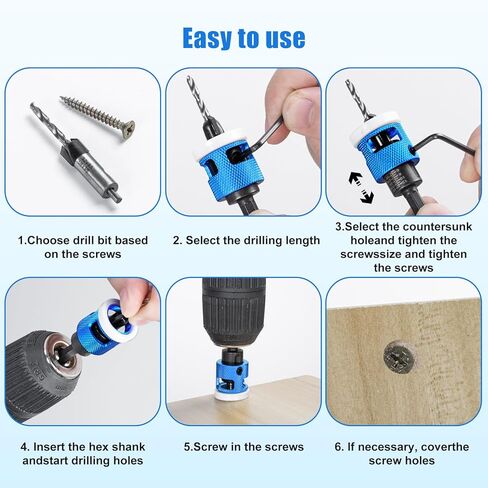 Easy to use

1.Choose drill bit based on the screws

2. Select the drilling length

3.Select the countersunk holeand tighten the screwssize and tighten the screws

4. Insert the hex shank andstart drilling holes

5.Screw in the screws

6. If necessary, coverthe screw holes