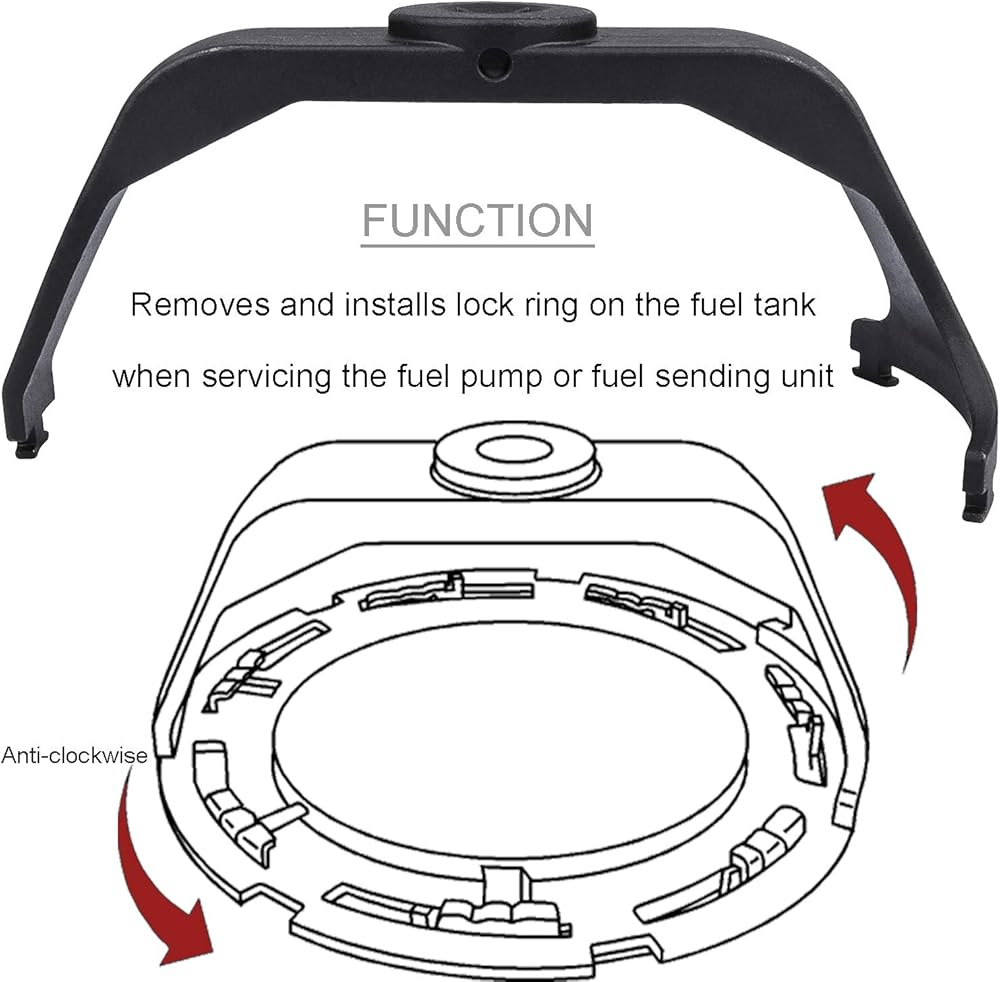 FUNCTION

Removes and installs lock ring on the fuel tank when servicing the fuel pump or fuel sending unit

Anti-clockwise