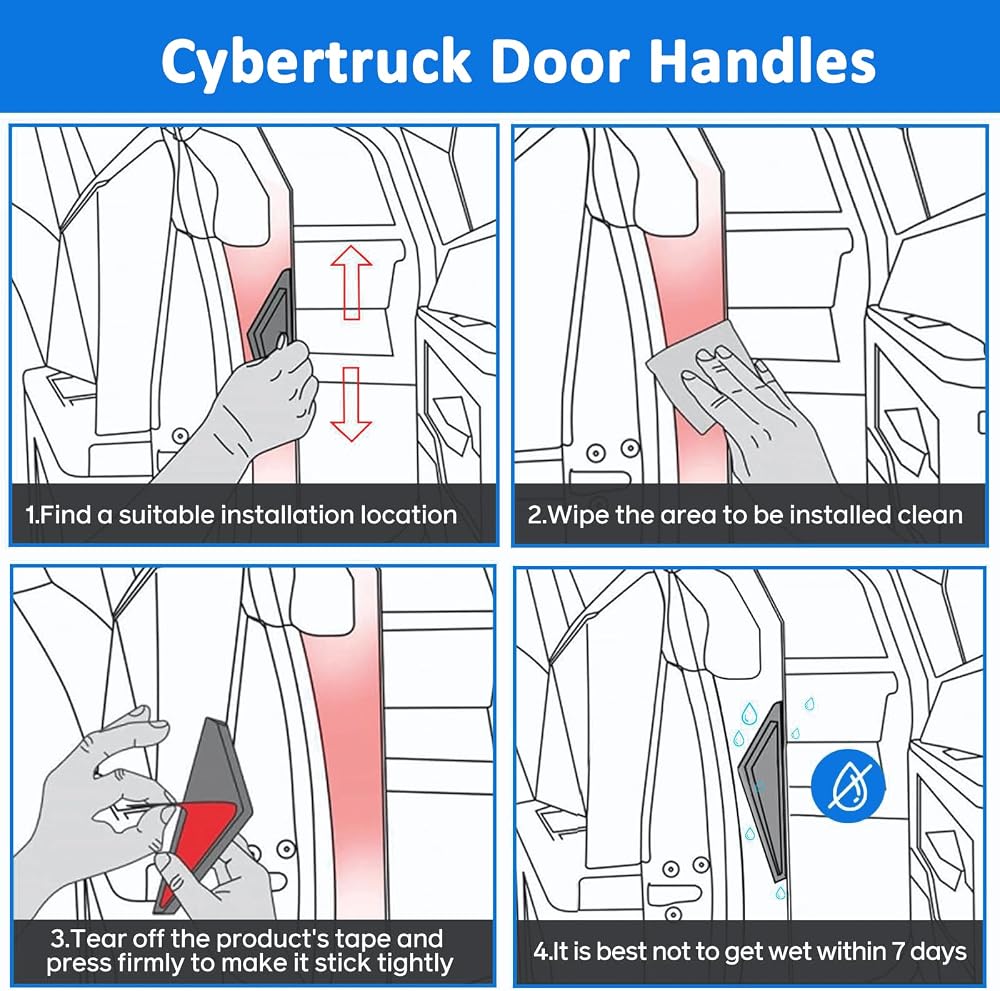 Cybertruck Door Handles

1.Find a suitable installation location

2.Wipe the area to be installed clean

3.Tear off the product's tape and press firmly to make it stick tightly

4.It is best not to get wet within 7 days