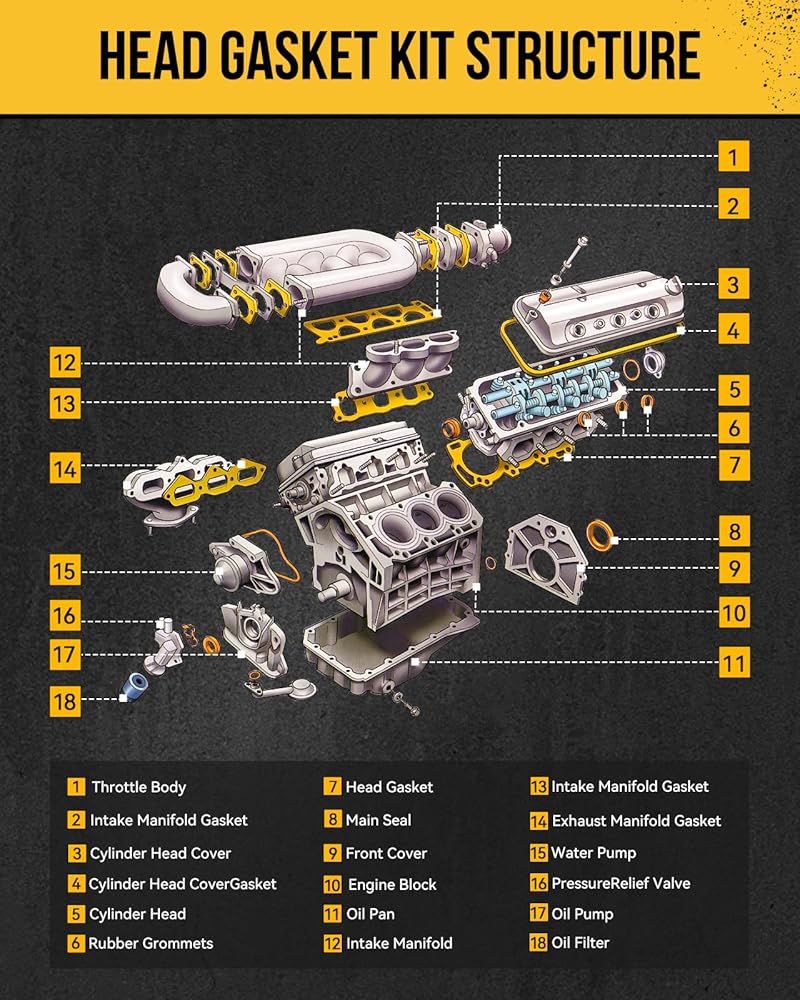 HEAD GASKET KIT STRUCTURE

1
2
3
4
5
6
7
8
9
10
11
12
13
14
15
16
17
18

1 Throttle Body
2 Intake Manifold Gasket
3 Cylinder Head Cover
4 Cylinder Head CoverGasket
5 Cylinder Head
6 Rubber Grommets

7 Head Gasket
8 Main Seal
9 Front Cover
10 Engine Block
11 Oil Pan
12 Intake Manifold

13 Intake Manifold Gasket
14 Exhaust Manifold Gasket
15 Water Pump
16 PressureRelief Valve
17 Oil Pump
18 Oil Filter