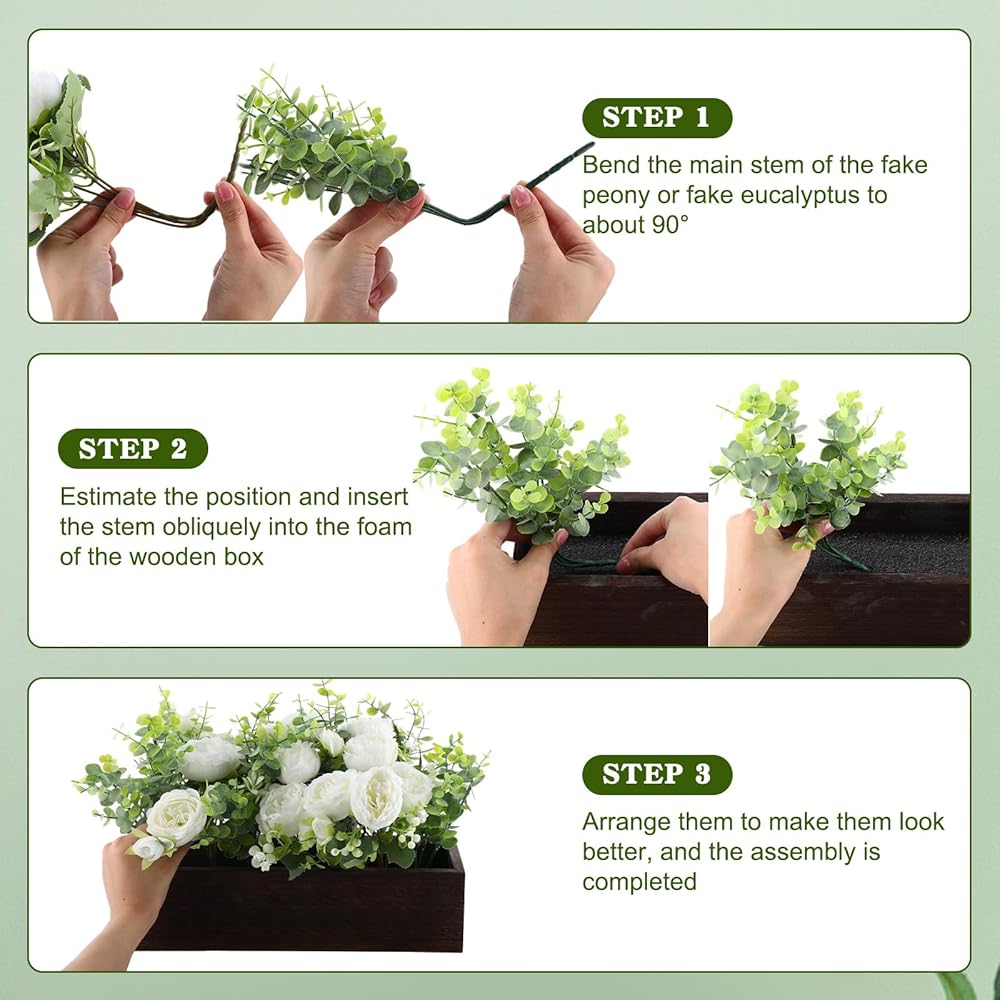 STEP 1

Bend the main stem of the fake peony or fake eucalyptus to about 90°

STEP 2

Estimate the position and insert the stem obliquely into the foam of the wooden box

STEP 3

Arrange them to make them look better, and the assembly is completed