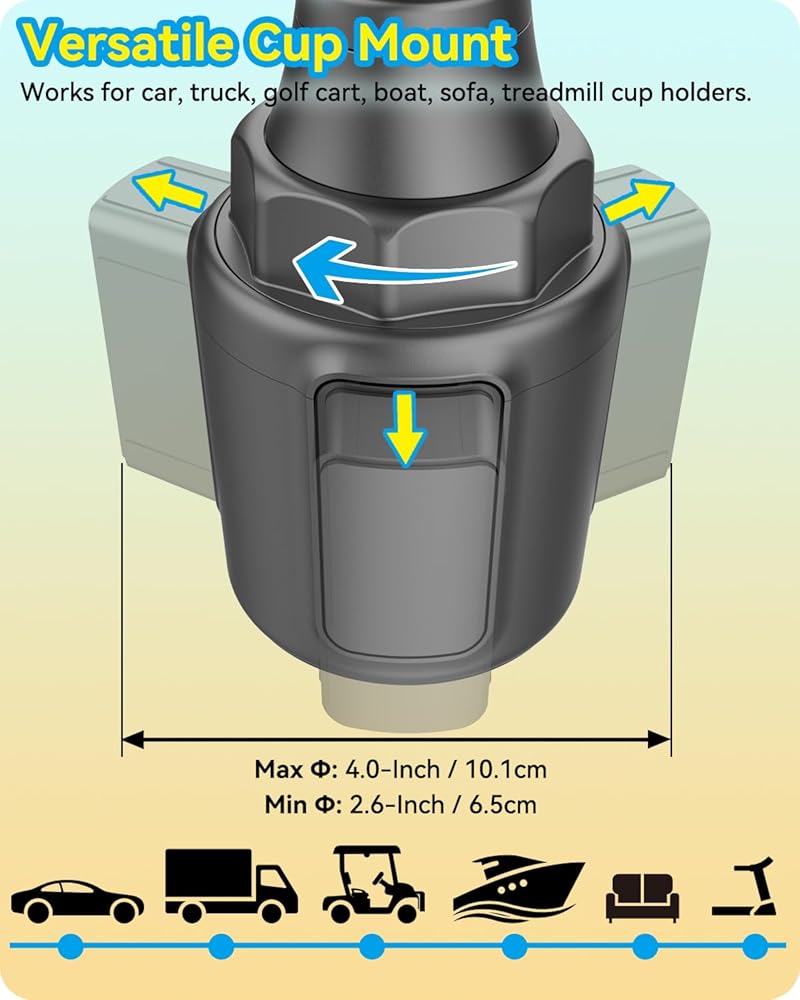 Versatile Cup Mount
Works for car, truck, golf cart, boat, sofa, treadmill cup holders.

Max Φ: 4.0-Inch / 10.1cm
Min Φ: 2.6-Inch / 6.5cm