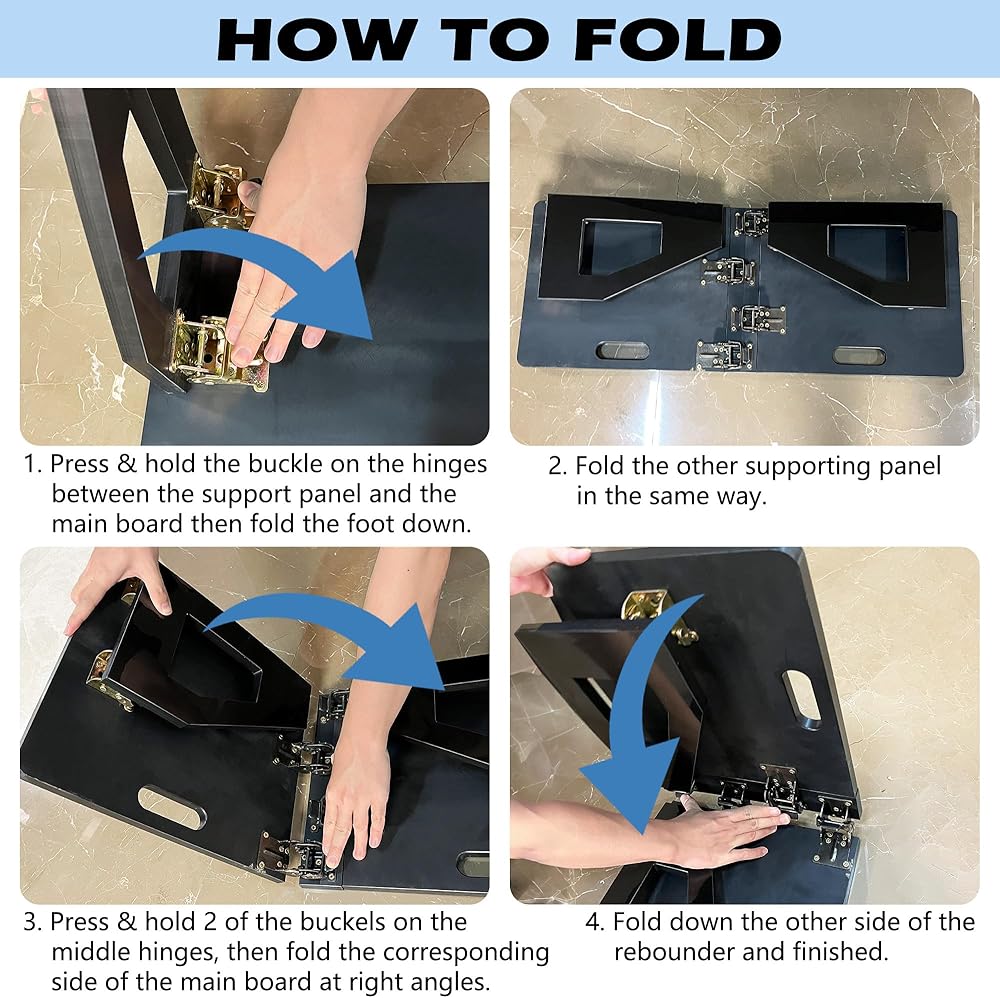 HOW TO FOLD

1. Press & hold the buckle on the hinges between the support panel and the main board then fold the foot down.

2. Fold the other supporting panel in the same way.

3. Press & hold 2 of the buckels on the middle hinges, then fold the corresponding side of the main board at right angles.

4. Fold down the other side of the rebounder and finished.