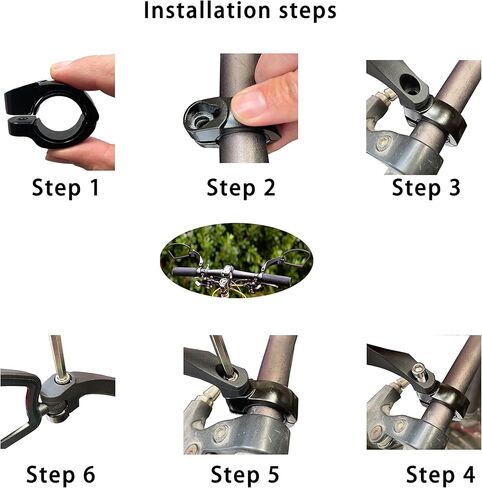 Installation steps

Step 1

Step 2

Step 3

Step 6

Step 5

Step 4