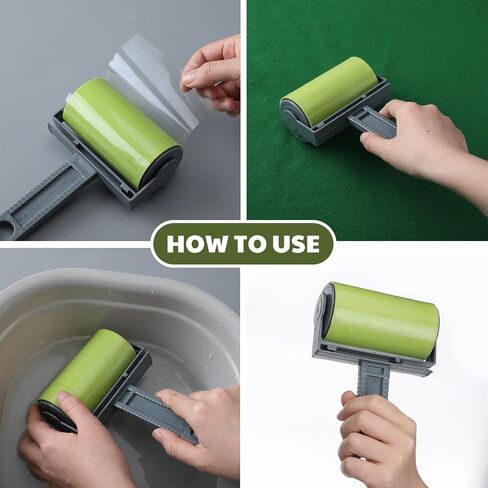 HOW TO USE