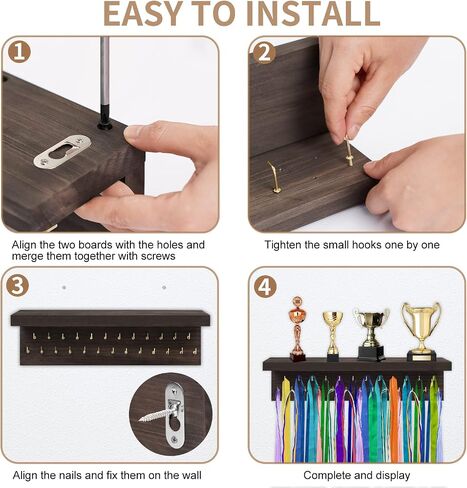 EASY TO INSTALL

1

Align the two boards with the holes and merge them together with screws

2

Tighten the small hooks one by one

3

Align the nails and fix them on the wall

4

Complete and display