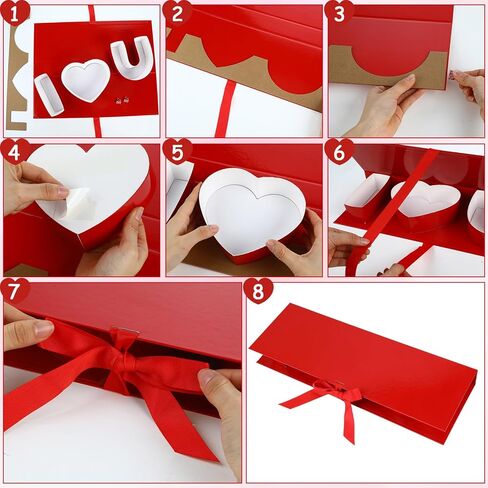 1
I U
2
3
4
5
6
7
8