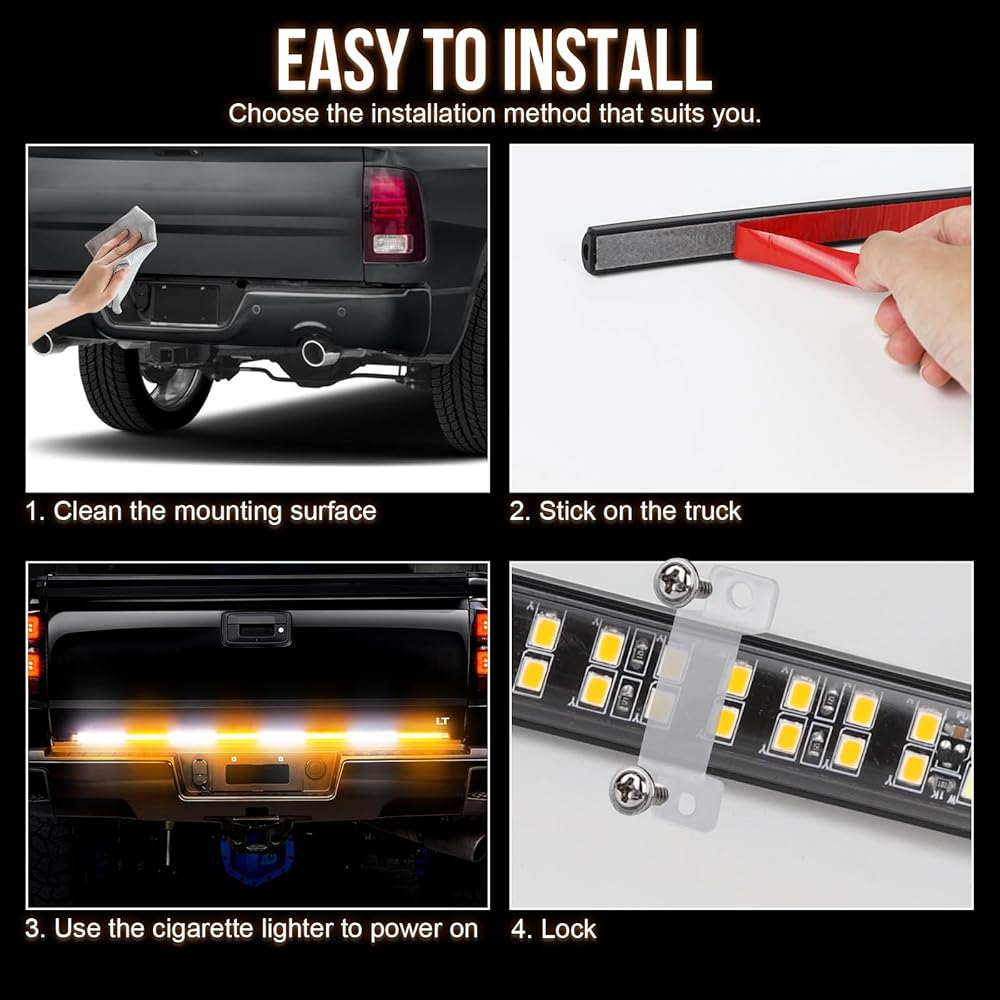 EASY TO INSTALL
Choose the installation method that suits you.

1. Clean the mounting surface

2. Stick on the truck

LT

3. Use the cigarette lighter to power on

4. Lock