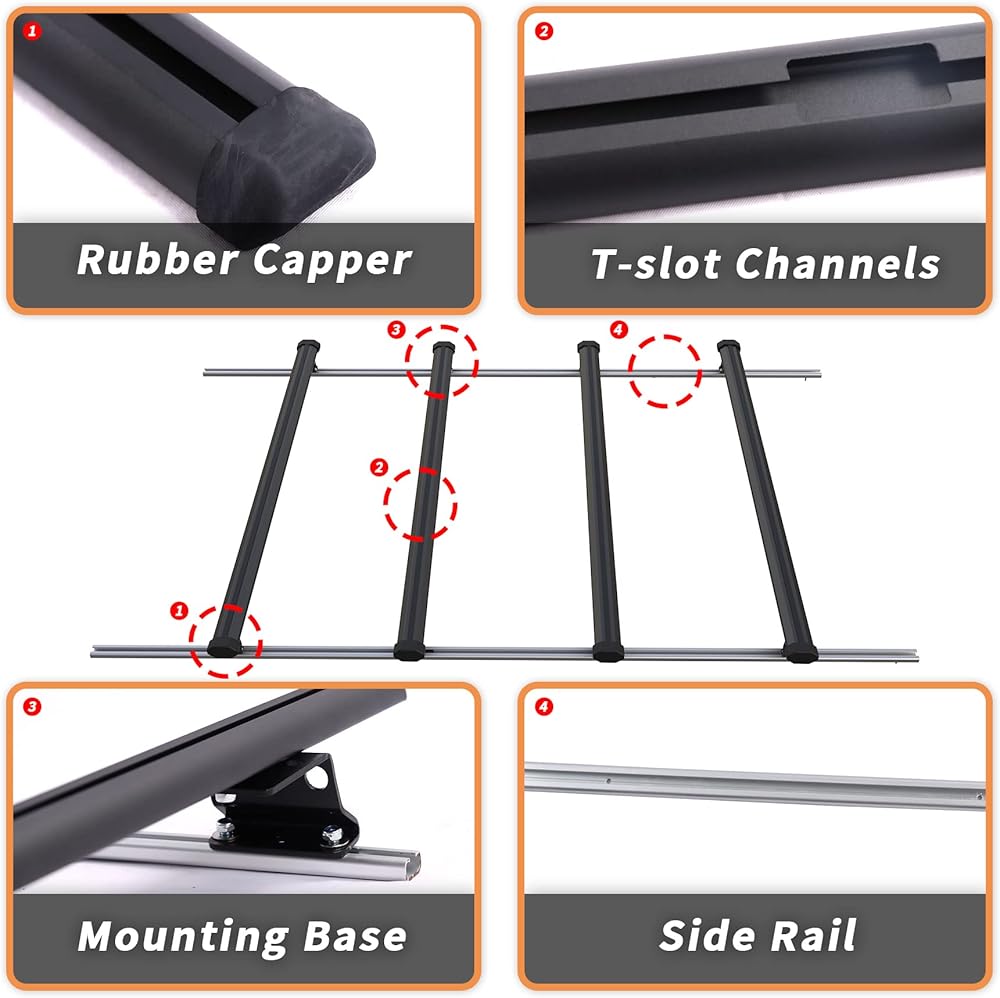 1
Rubber Capper

2
T-slot Channels

3

4

2

1

3
Mounting Base

4
Side Rail