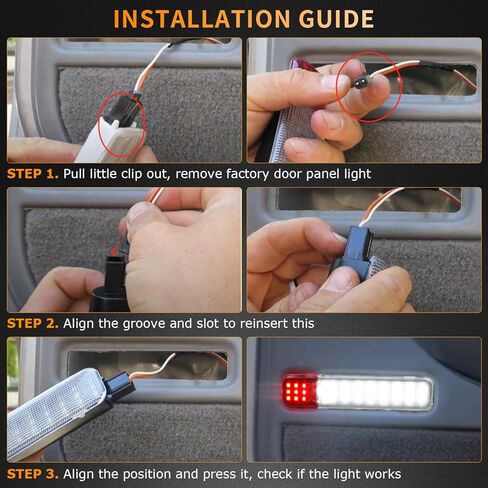 INSTALLATION GUIDE

STEP 1. Pull little clip out, remove factory door panel light

STEP 2. Align the groove and slot to reinsert this

STEP 3. Align the position and press it, check if the light works