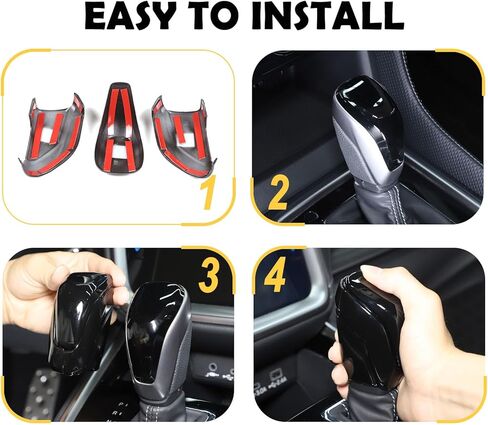 EASY TO INSTALL

1

2

3

4